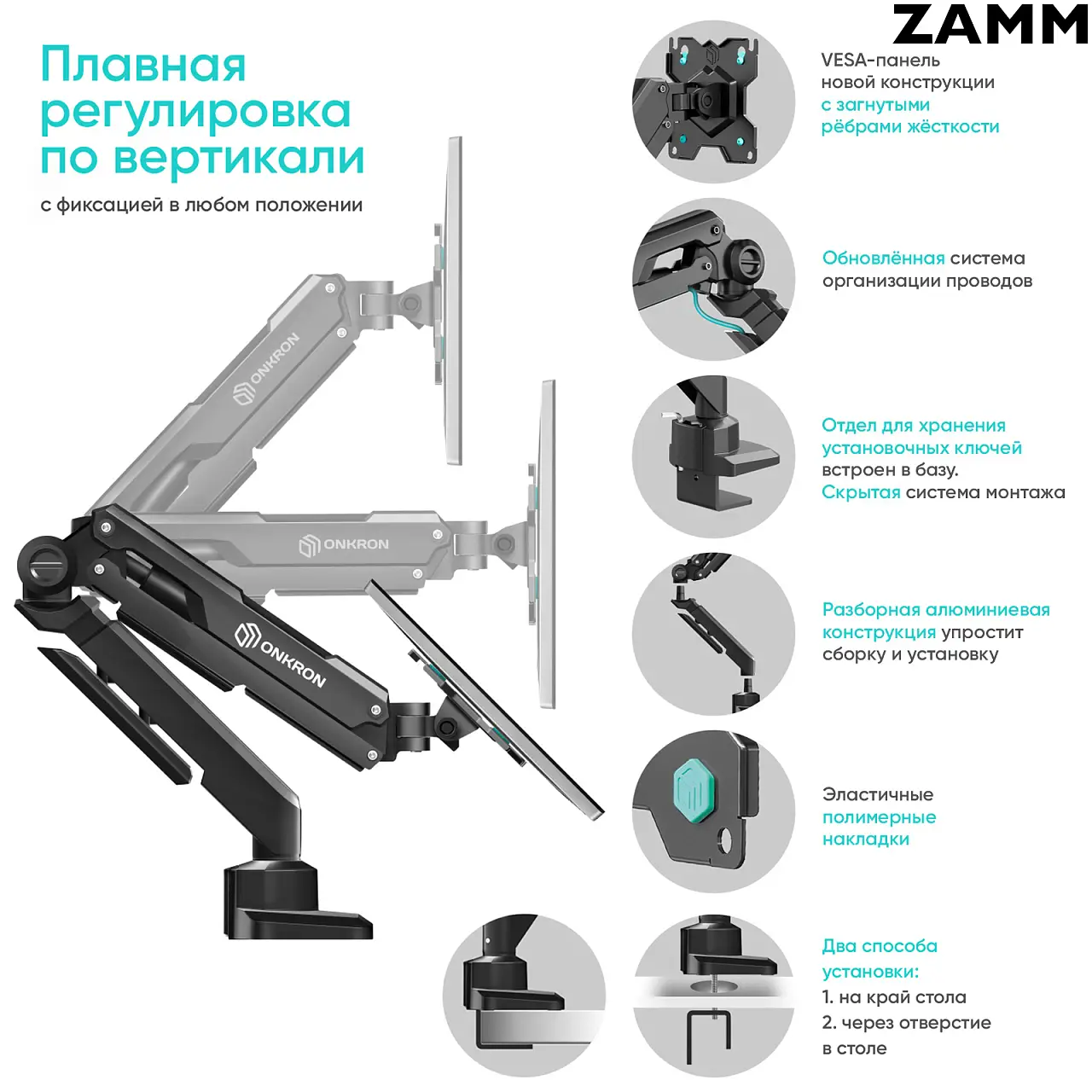 ZAMM

Плавная регулировка по вертикали

с фиксацией в любом положении

ONKRON

ONKRON

ONKRON

VESA-панель новой конструкции с загнутыми рёбрами жёсткости

Обновлённая система организации проводов

Отдел для хранения установочных ключей встроен в базу. Скрытая система монтажа

Разборная алюминиевая конструкция упростит сборку и установку

Эластичные полимерные накладки

Два способа установки:
1. на край стола
2. через отверстие в столе